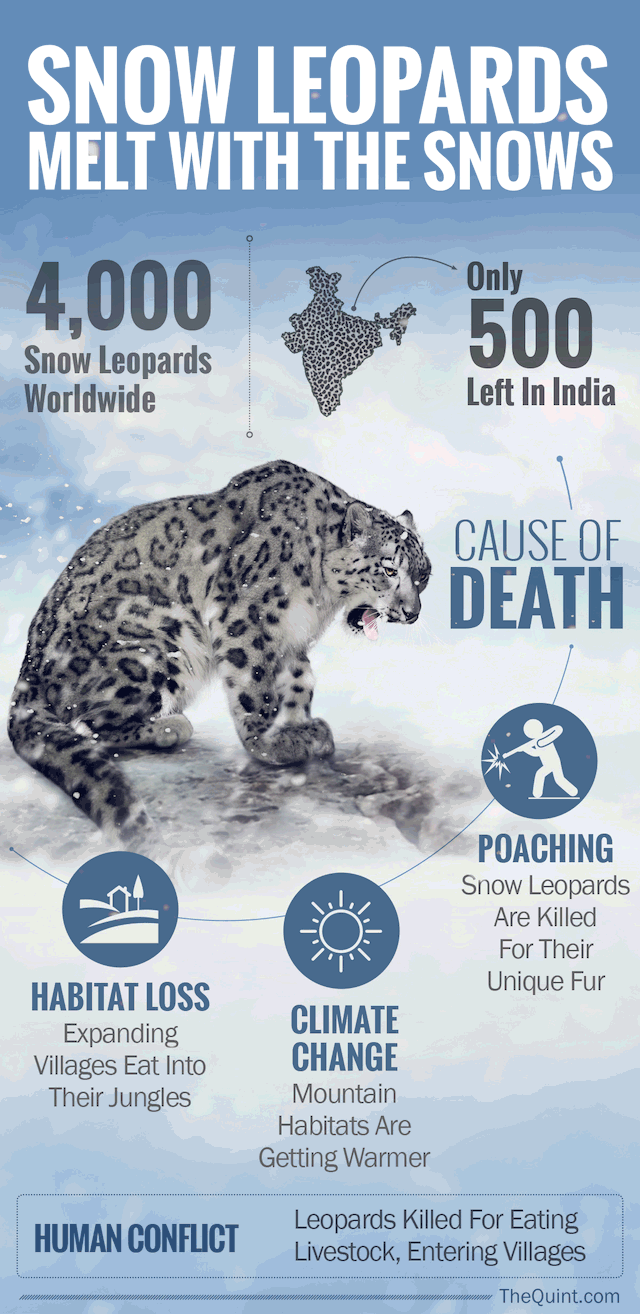 SNOW LEOPARDS MELT WITH THE SNOWS

4,000 Snow Leopards Worldwide

Only 500 Left In India

CAUSE OF DEATH

POACHING
Snow Leopards Are Killed For Their Unique Fur

HABITAT LOSS
Expanding Villages Eat Into Their Jungles

CLIMATE CHANGE
Mountain Habitats Are Getting Warmer

HUMAN CONFLICT
Leopards Killed For Eating Livestock, Entering Villages

TheQuint.com